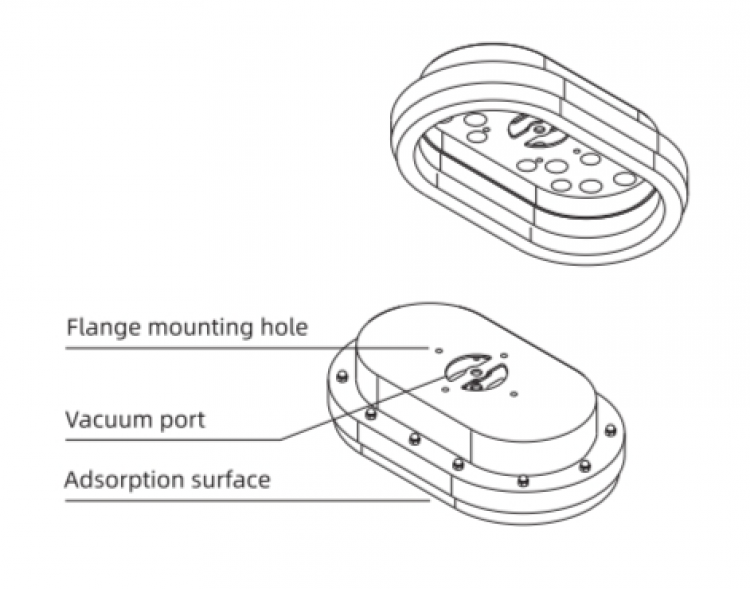 Flange mounting hole

Vacuum port

Adsorption surface